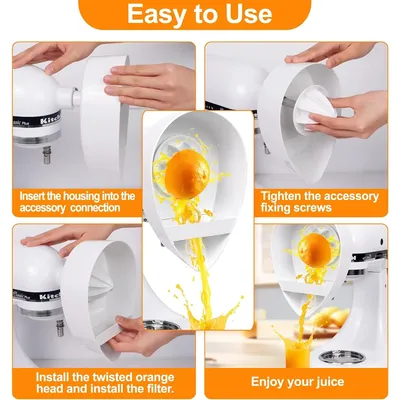 Easy to Use

Kitch

Insert the housing into the accessory connection

Tighten the accessory fixing screws

Kitch

Install the twisted orange head and install the filter.

Enjoy your juice