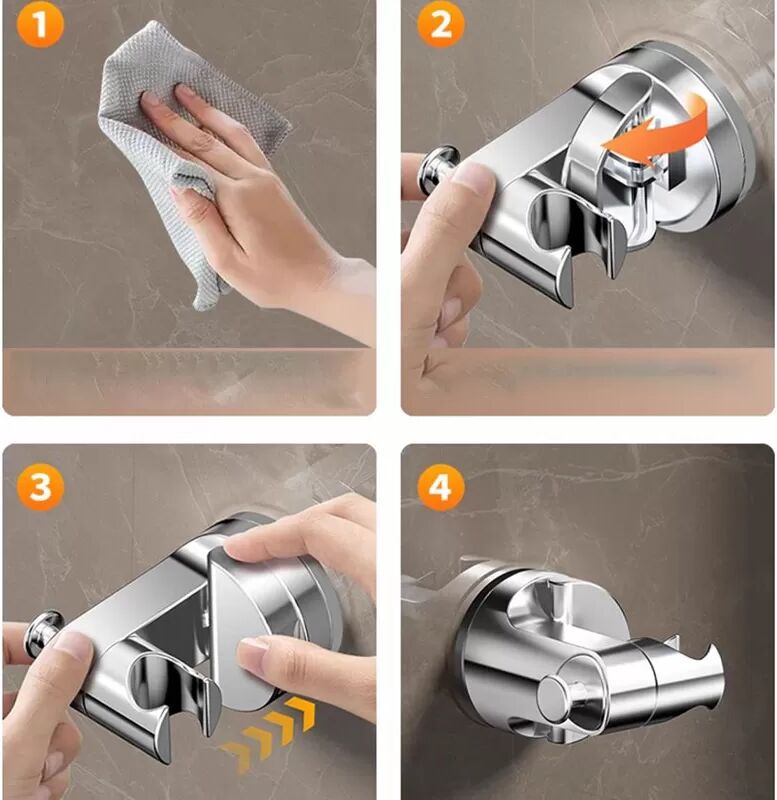 1

2

3

4