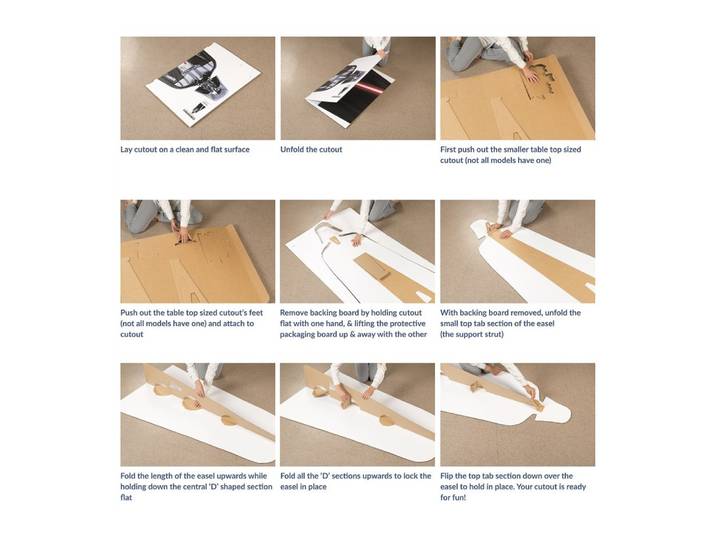 Lay cutout on a clean and flat surface

Unfold the cutout

First push out the smaller table top sized cutout (not all models have one)

Push out the table top sized cutout's feet (not all models have one) and attach to cutout

Remove backing board by holding cutout flat with one hand, & lifting the protective packaging board up & away with the other

With backing board removed, unfold the small top tab section of the easel (the support strut)

Fold the length of the easel upwards while holding down the central 'D' shaped section flat

Fold all the 'D' sections upwards to lock the easel in place

Flip the top tab section down over the easel to hold in place. Your cutout is ready for fun!