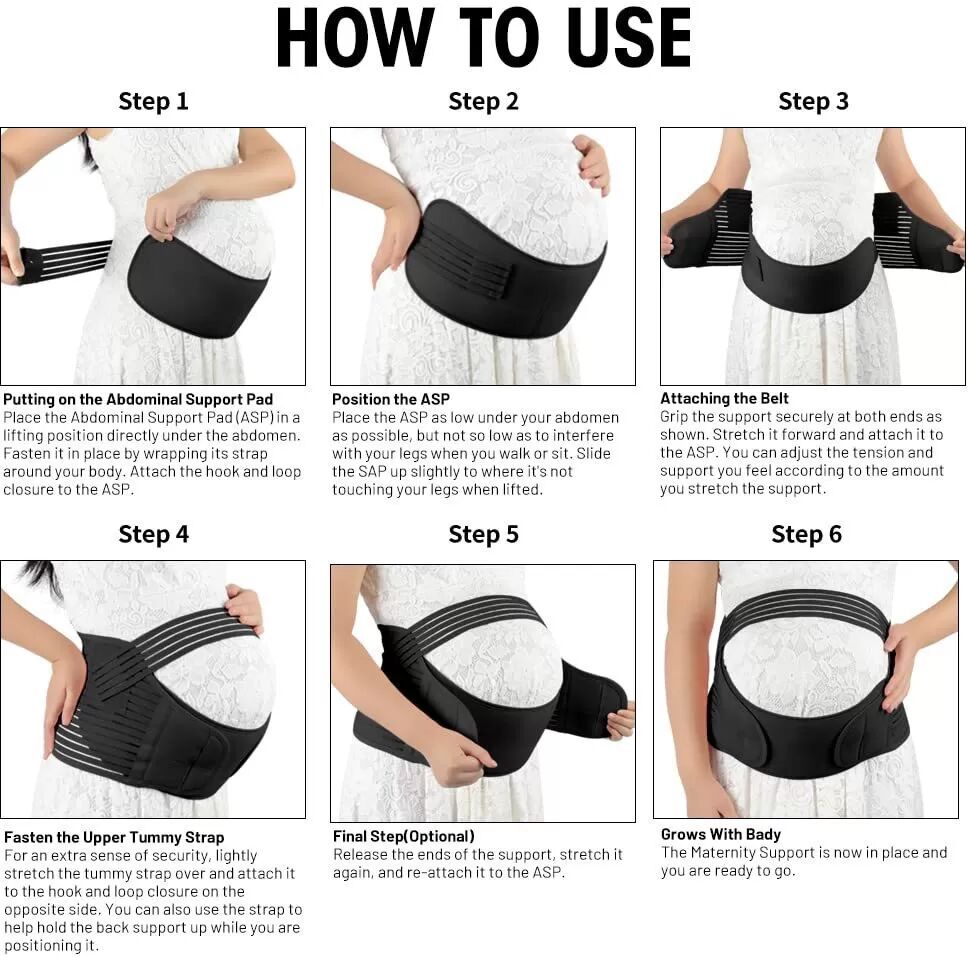 HOW TO USE

Step 1

Putting on the Abdominal Support Pad
Place the Abdominal Support Pad (ASP) in a lifting position directly under the abdomen. Fasten it in place by wrapping its strap around your body. Attach the hook and loop closure to the ASP.

Step 2

Position the ASP
Place the ASP as low under your abdomen as possible, but not so low as to interfere with your legs when you walk or sit. Slide the SAP up slightly to where it's not touching your legs when lifted.

Step 3

Attaching the Belt
Grip the support securely at both ends as shown. Stretch it forward and attach it to the ASP. You can adjust the tension and support you feel according to the amount you stretch the support.

Step 4

Fasten the Upper Tummy Strap
For an extra sense of security, lightly stretch the tummy strap over and attach it to the hook and loop closure on the opposite side. You can also use the strap to help hold the back support up while you are positioning it.

Step 5

Final Step(Optional)
Release the ends of the support, stretch it again, and re-attach it to the ASP.

Step 6

Grows With Bady
The Maternity Support is now in place and you are ready to go.