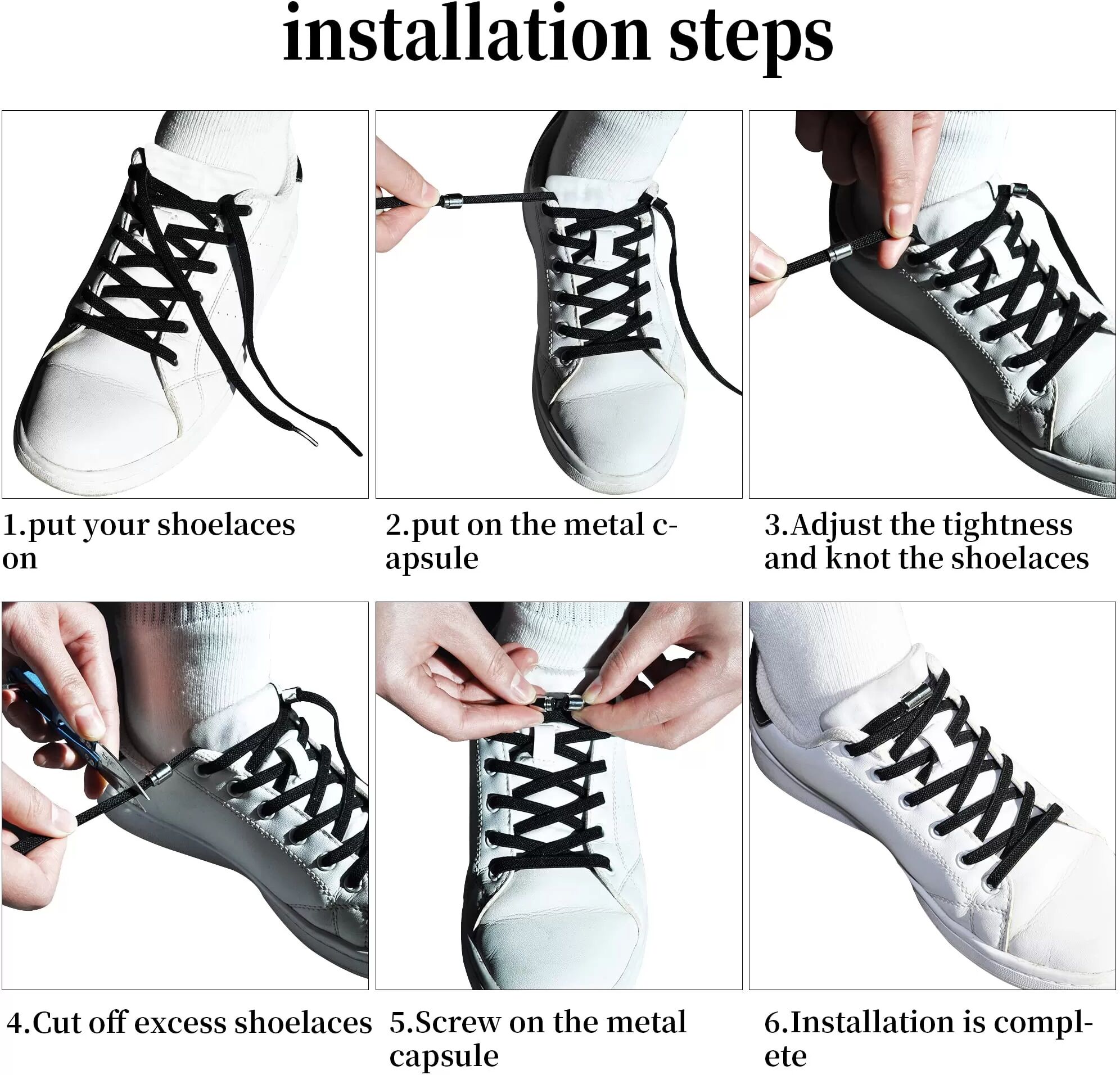 installation steps

1.put your shoelaces on

2.put on the metal capsule

3.Adjust the tightness and knot the shoelaces

4.Cut off excess shoelaces

5.Screw on the metal capsule

6.Installation is complete