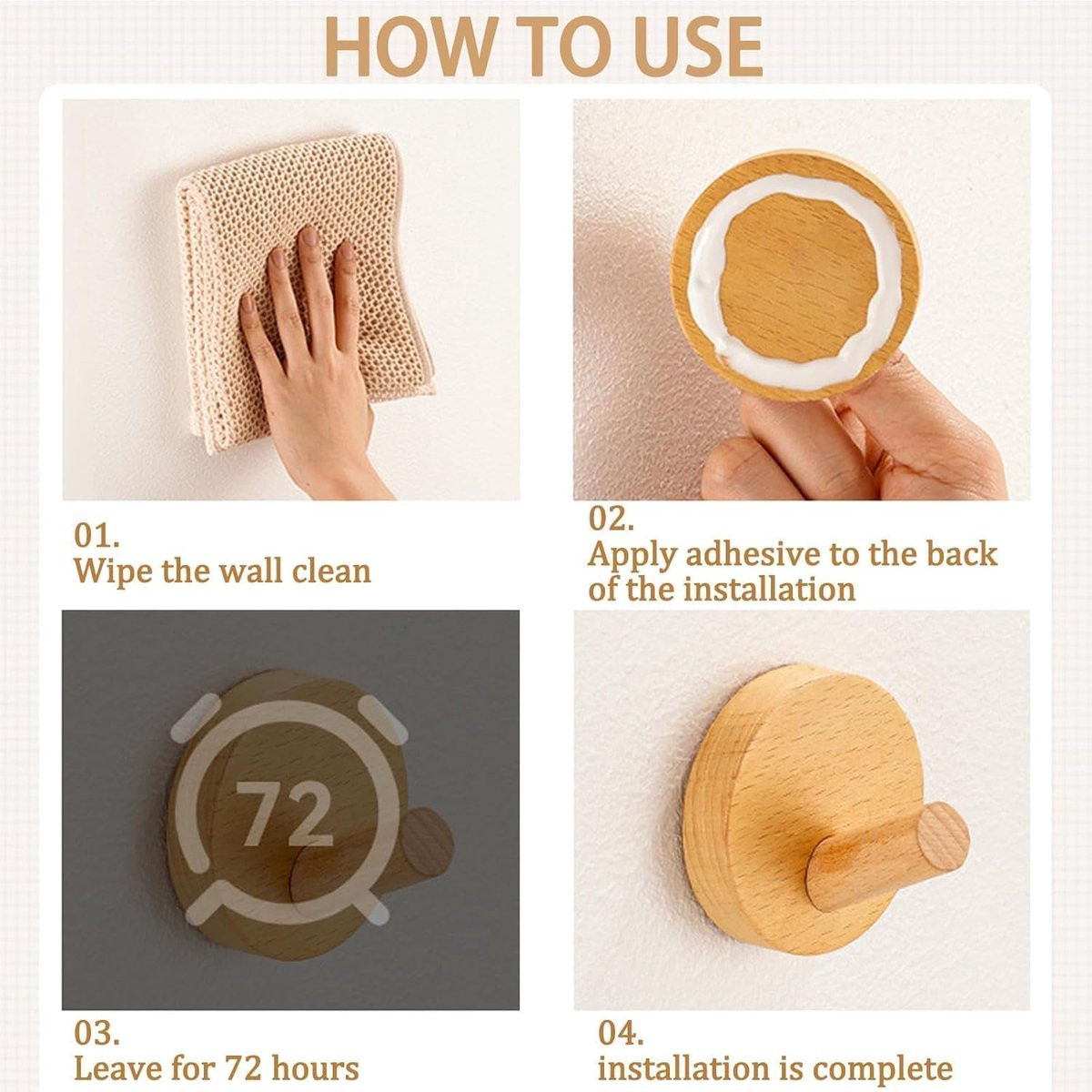 HOW TO USE

01.
Wipe the wall clean

02.
Apply adhesive to the back of the installation

72

03.
Leave for 72 hours

04.
installation is complete