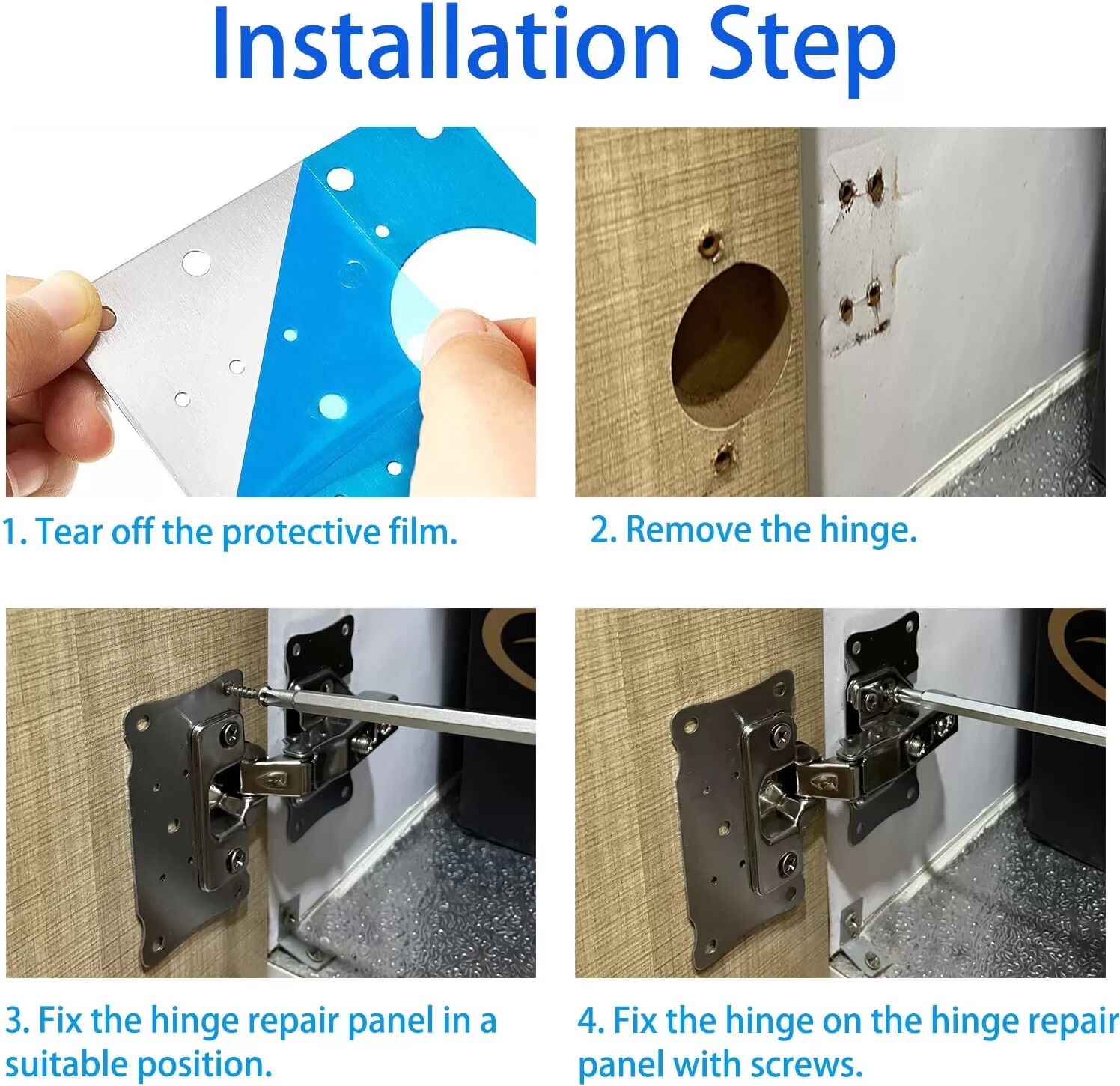 Installation Step

1. Tear off the protective film.

2. Remove the hinge.

3. Fix the hinge repair panel in a suitable position.

4. Fix the hinge on the hinge repair panel with screws.