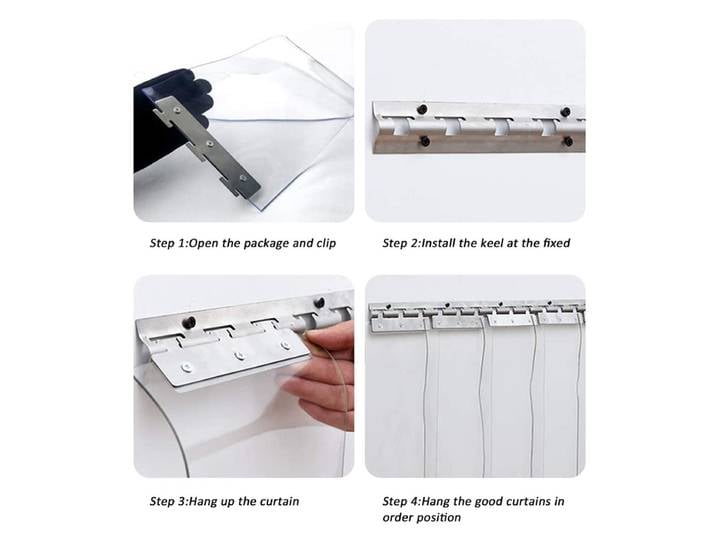 Step 1:Open the package and clip

Step 2:Install the keel at the fixed

Step 3:Hang up the curtain

Step 4:Hang the good curtains in order position