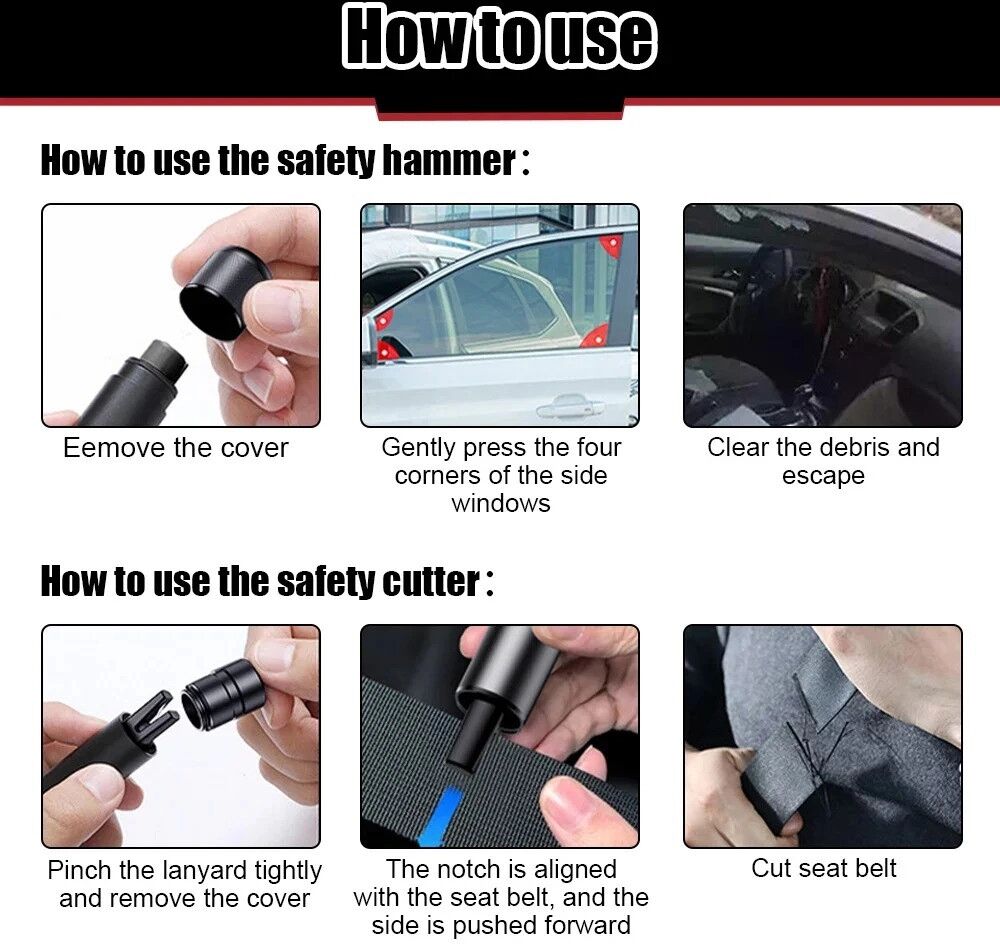 How to use

How to use the safety hammer:

Eemove the cover

Gently press the four corners of the side windows

Clear the debris and escape

How to use the safety cutter:

Pinch the lanyard tightly and remove the cover

The notch is aligned with the seat belt, and the side is pushed forward

Cut seat belt