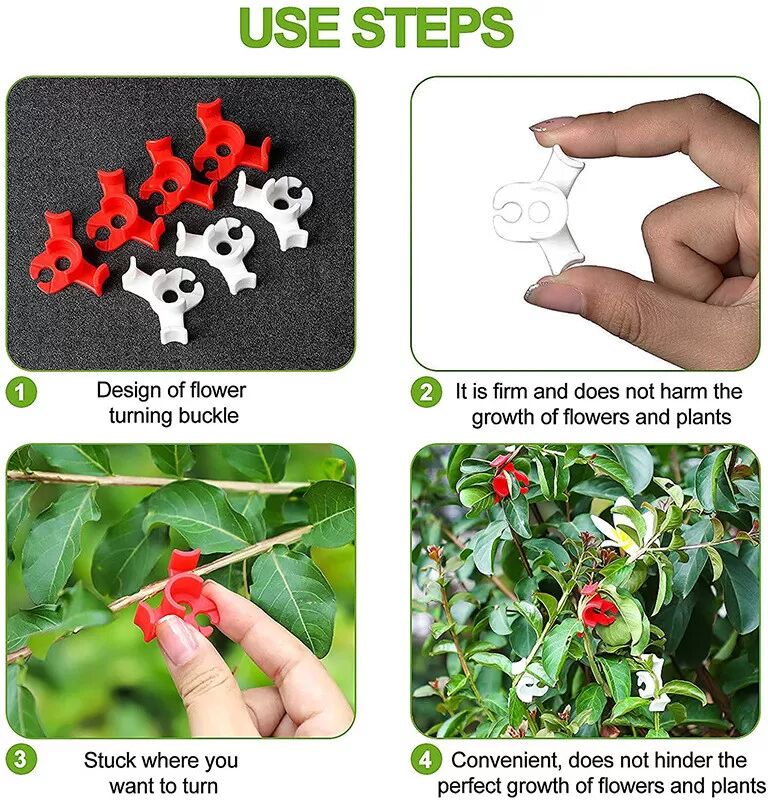 USE STEPS

1 Design of flower turning buckle

2 It is firm and does not harm the growth of flowers and plants

3 Stuck where you want to turn

4 Convenient, does not hinder the perfect growth of flowers and plants