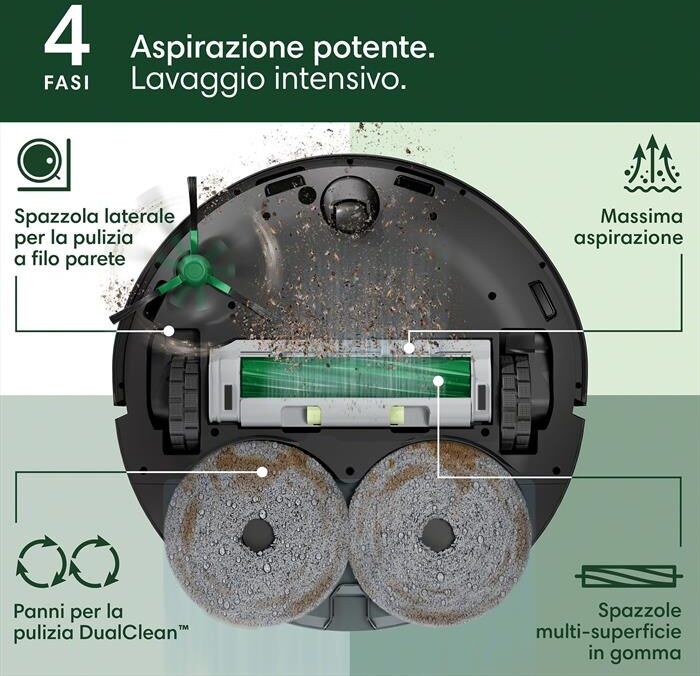 4
FASI

Aspirazione potente.
Lavaggio intensivo.

Spazzola laterale
per la pulizia
a filo parete

Massima
aspirazione

Panni per la
pulizia DualClean™

Spazzole
multi-superficie
in gomma