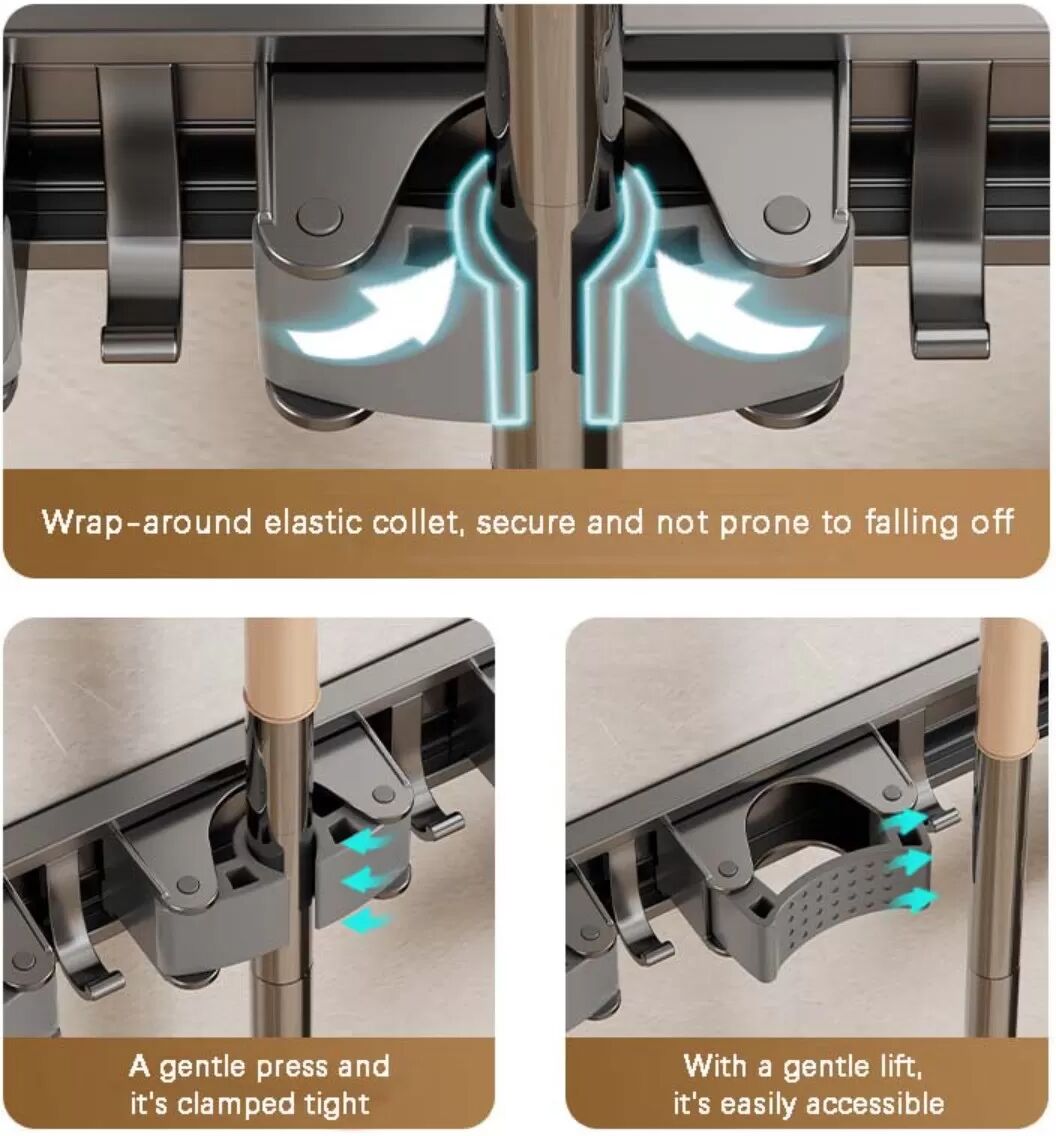 Wrap-around elastic collet, secure and not prone to falling off

A gentle press and
it's clamped tight

With a gentle lift,
it's easily accessible