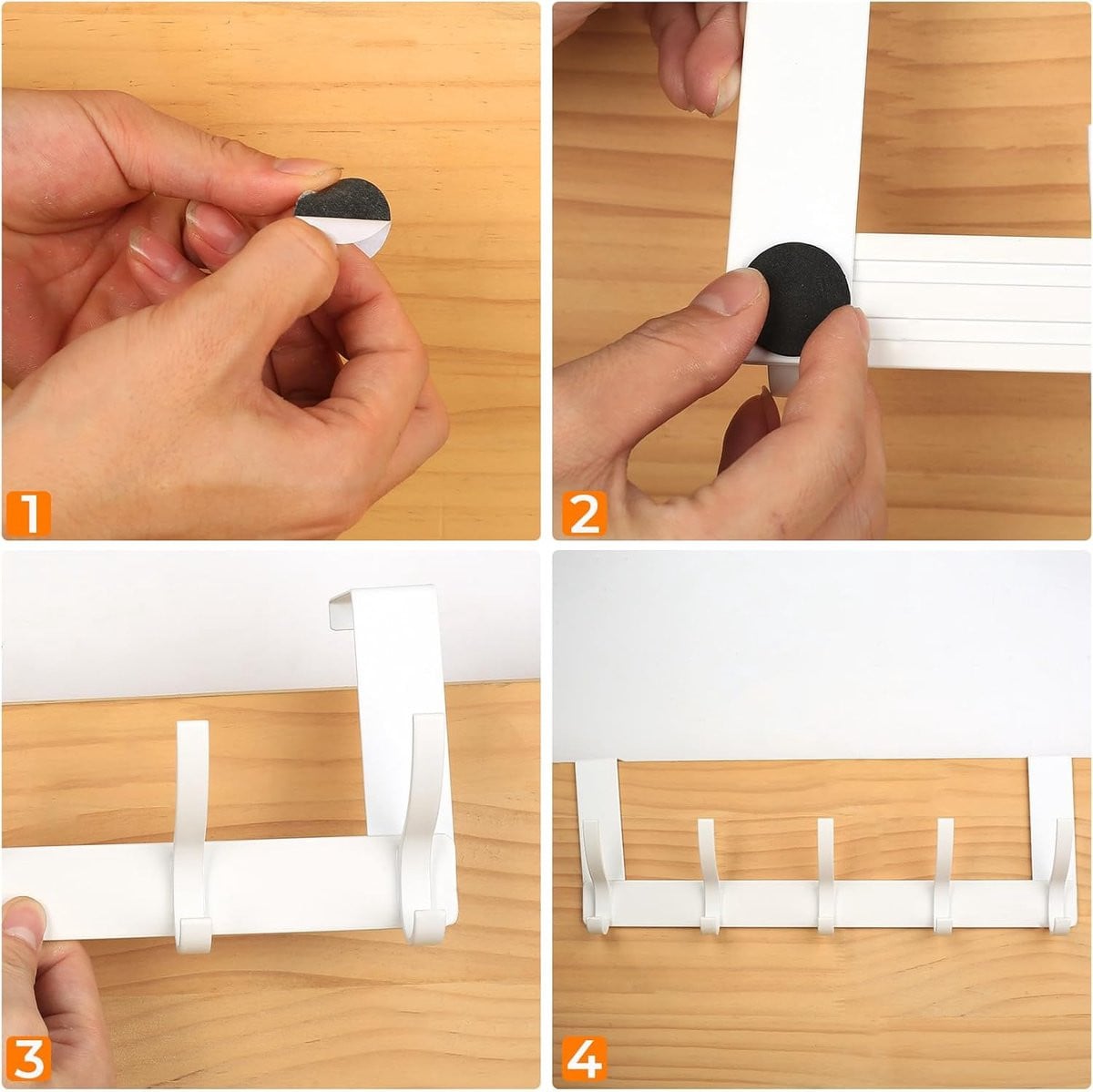 1

2

3

4