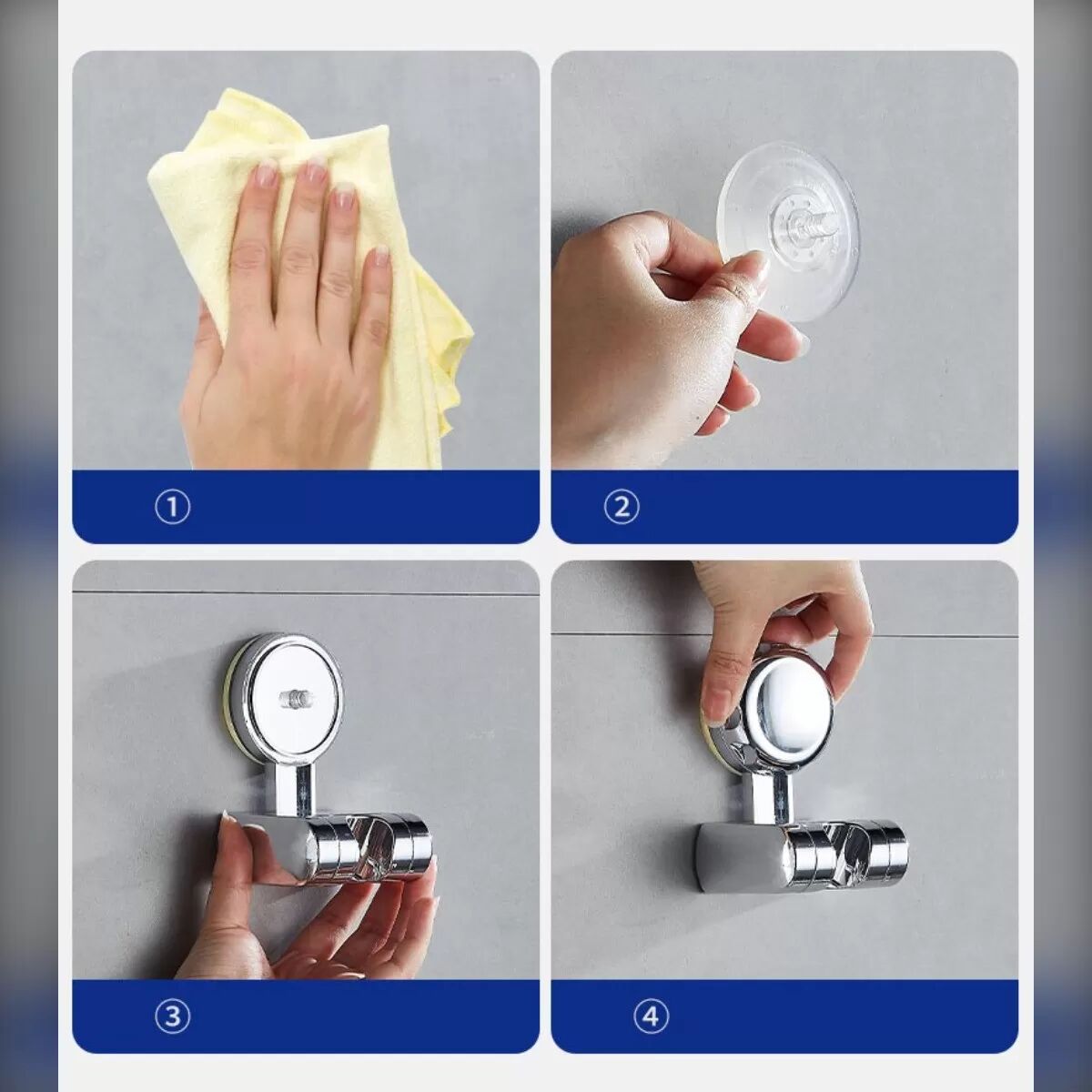 ①

②

③

④