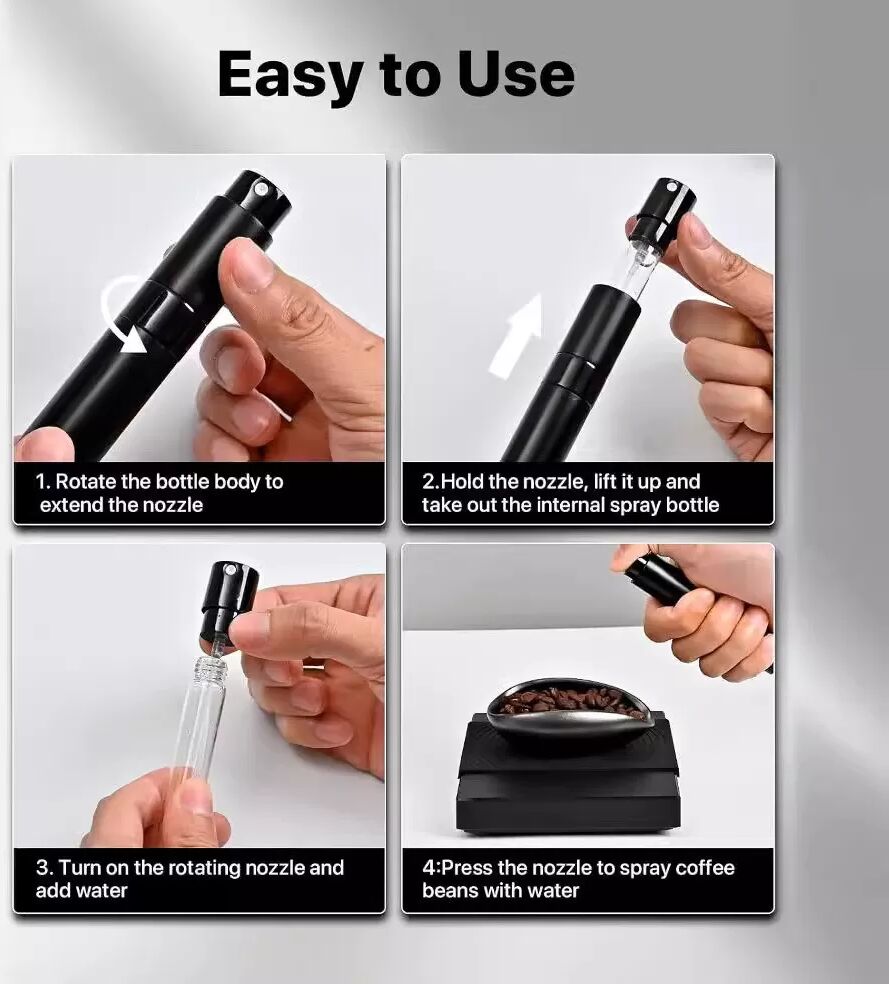 Easy to Use

1. Rotate the bottle body to extend the nozzle

2.Hold the nozzle, lift it up and take out the internal spray bottle

3. Turn on the rotating nozzle and add water

4:Press the nozzle to spray coffee beans with water